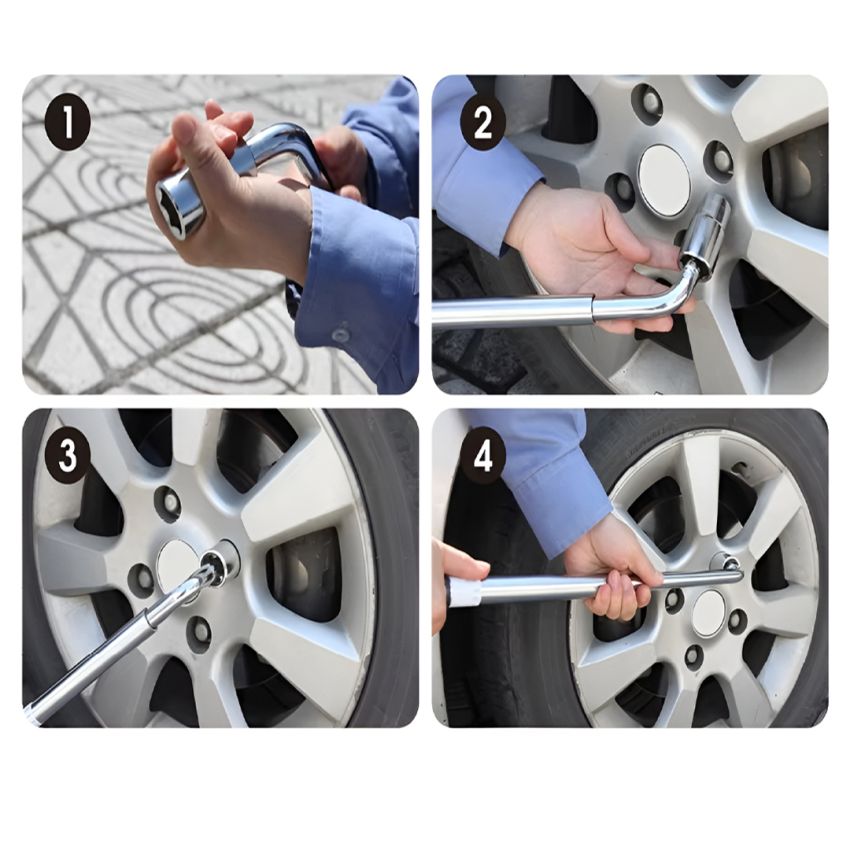 1

2

3

4